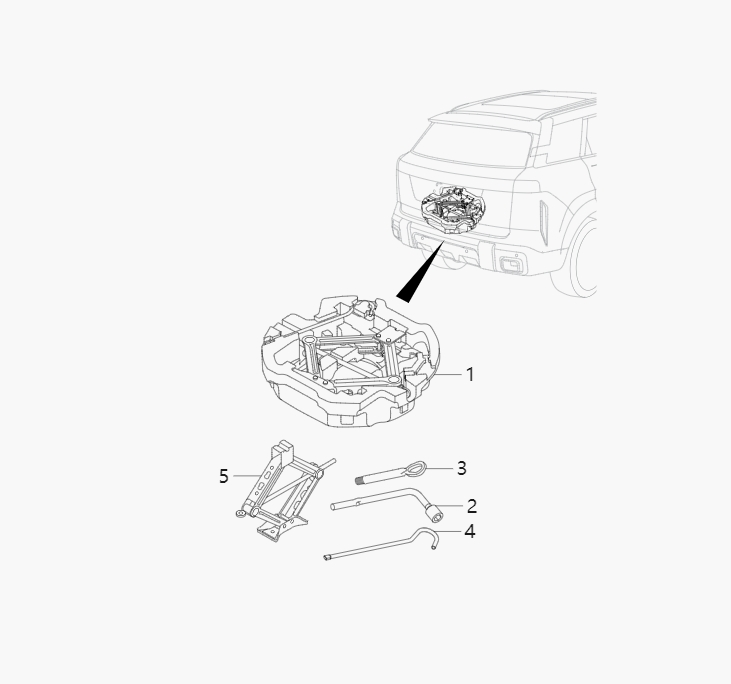 1
5
3
2
4