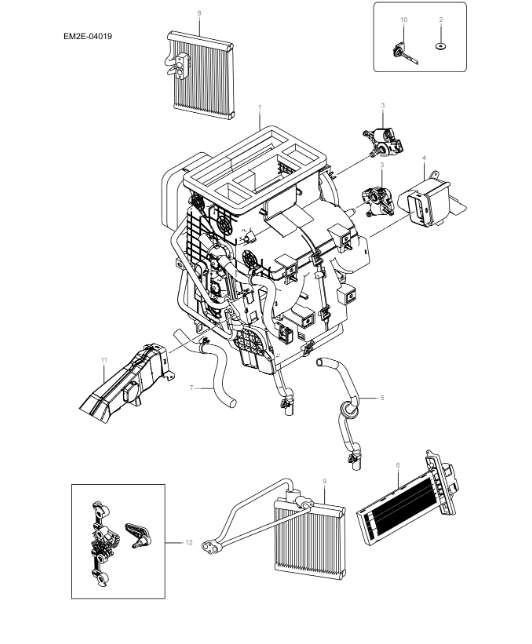 EM2E-04019

8

10

2

1

3

3

4

11

7

5

9

6

12