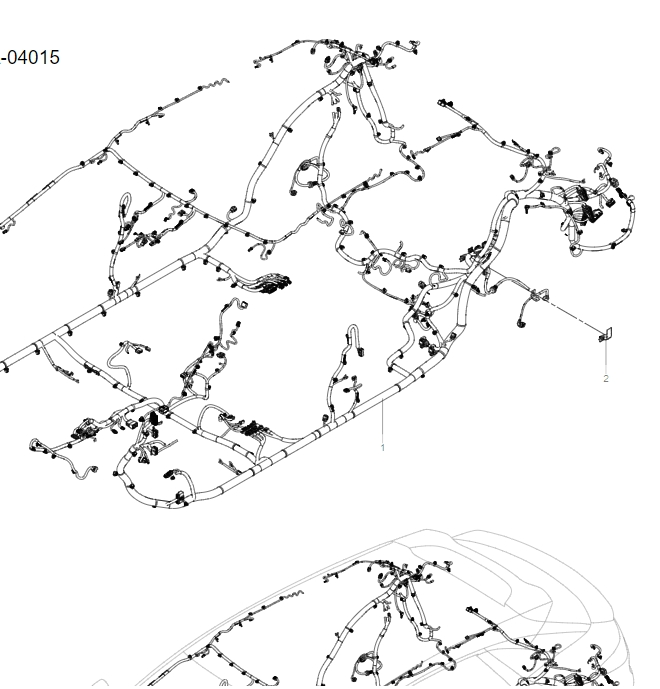 -04015

2

1