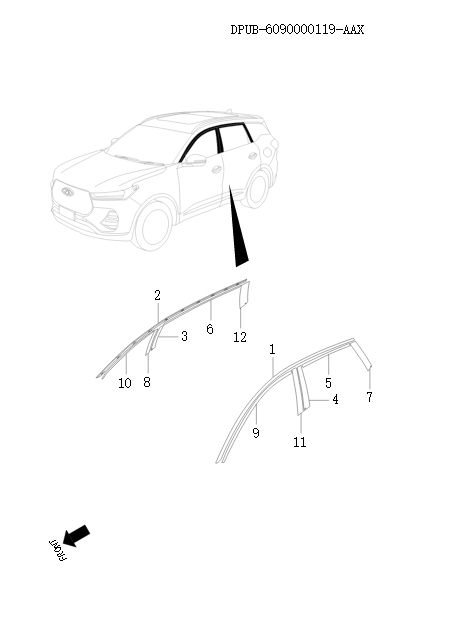 DPUB-6090000119-AAX

2
3
6
12
10
8
1
5
4
7
9
11

FRONT