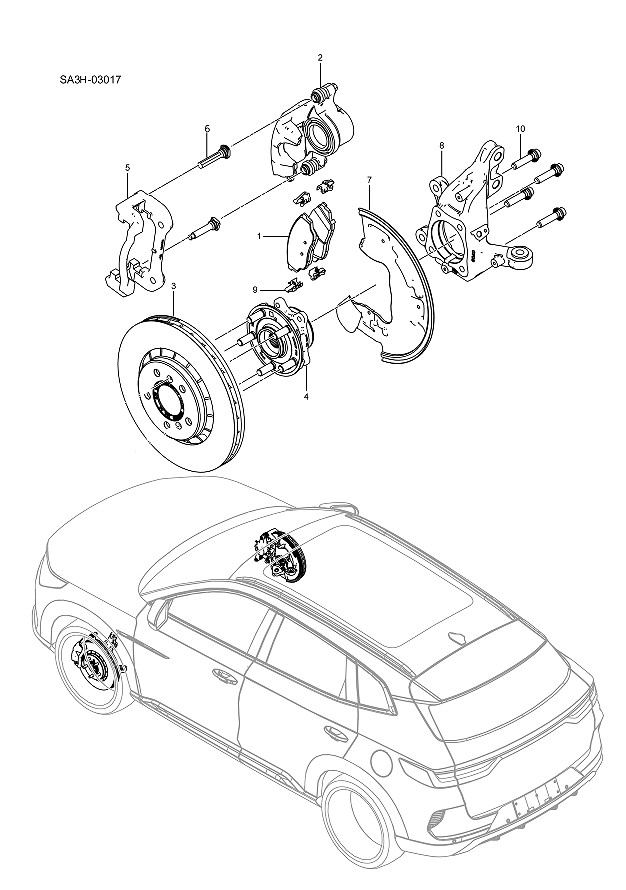 SA3H-03017

2
6
10
8
5
7
1
9
3
4