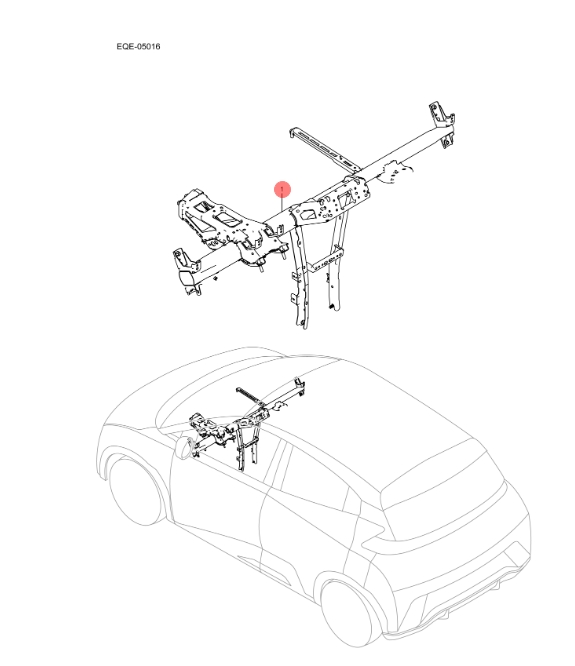 EQE-05016

1