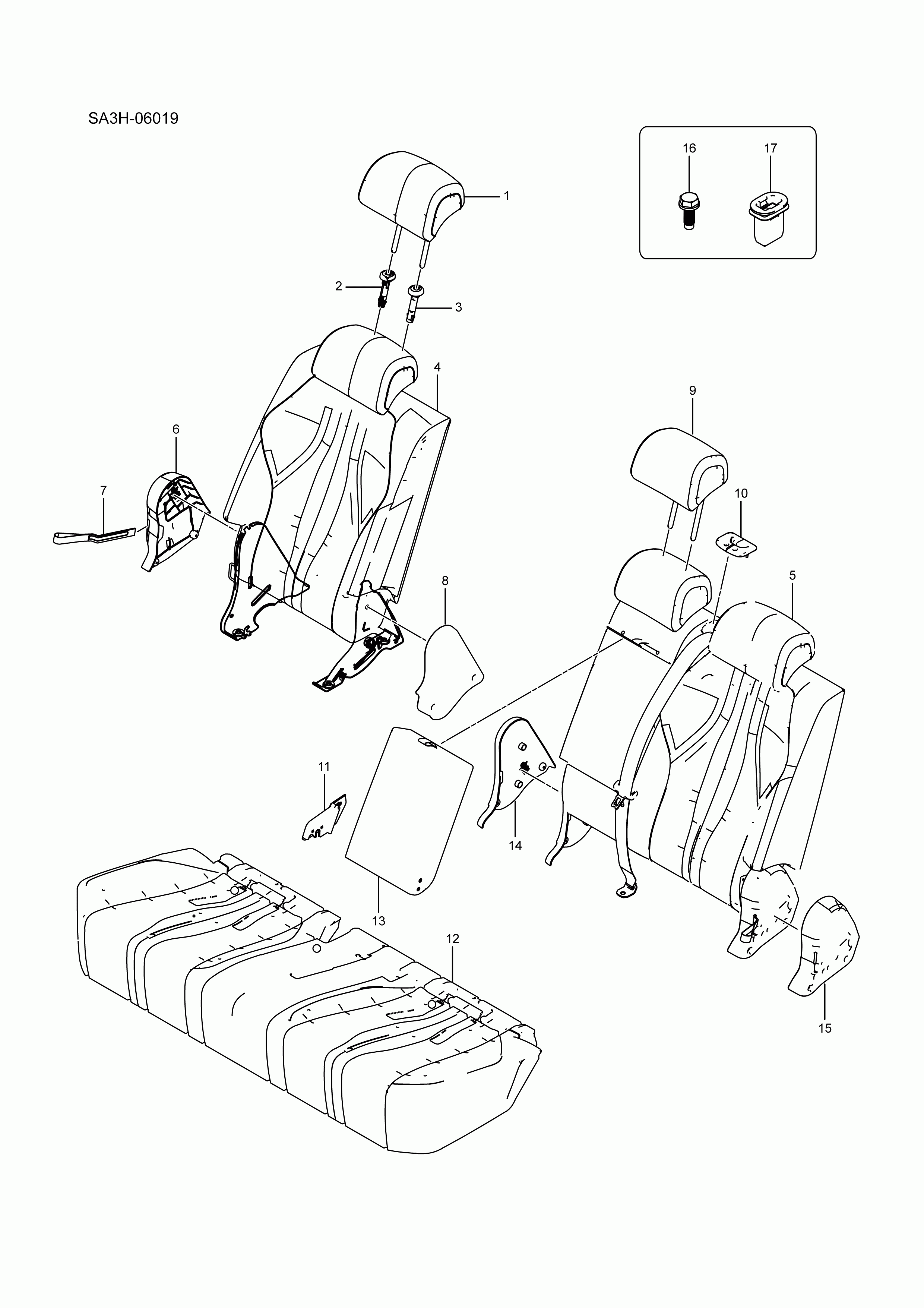 SA3H-06019

16
17
1
2
3
4
9
6
10
7
5
8
11
14
13
12
15