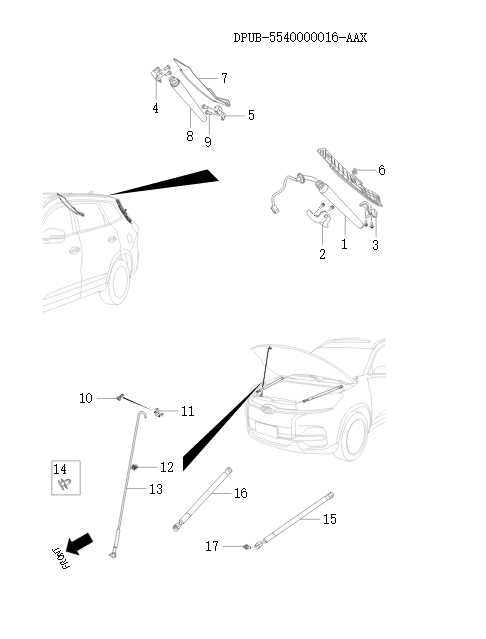 DPUB-5540000016-AAX

7
4
5
8
9
6
2
1
3
10
11
12
14
13
16
15
17
FRONT