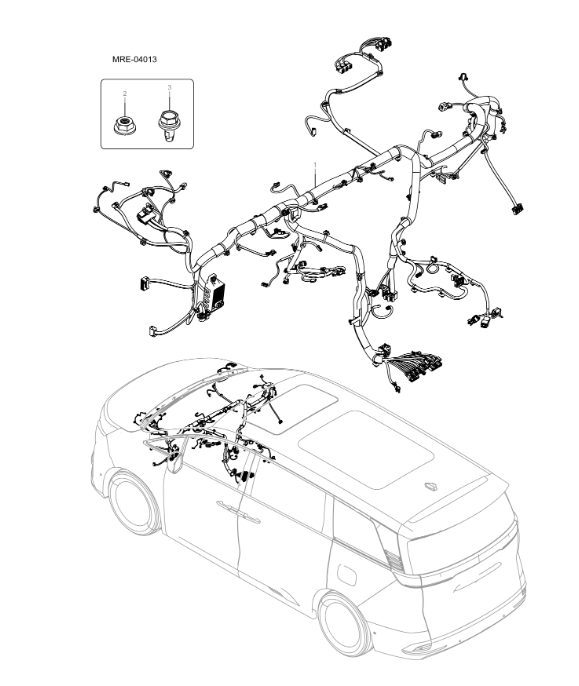 MRE-04013

2

3

1