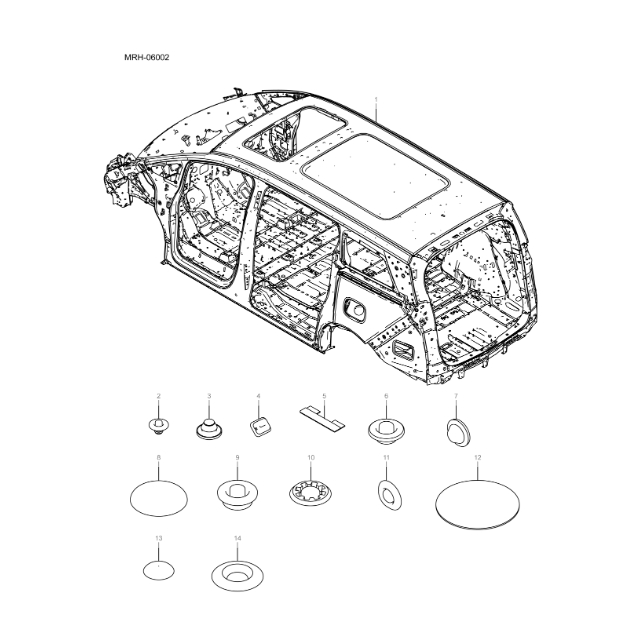 MRH-06002

1

2 3 4 5 6 7

8 9 10 11 12

13 14