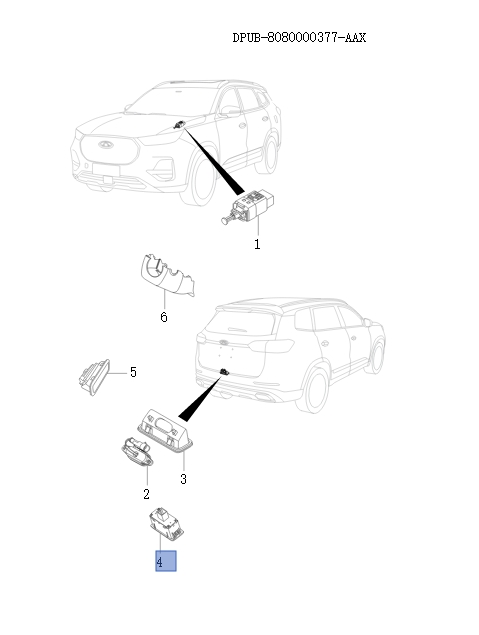 DPUB-8080000377-AAX

1

6

5

3

2

4