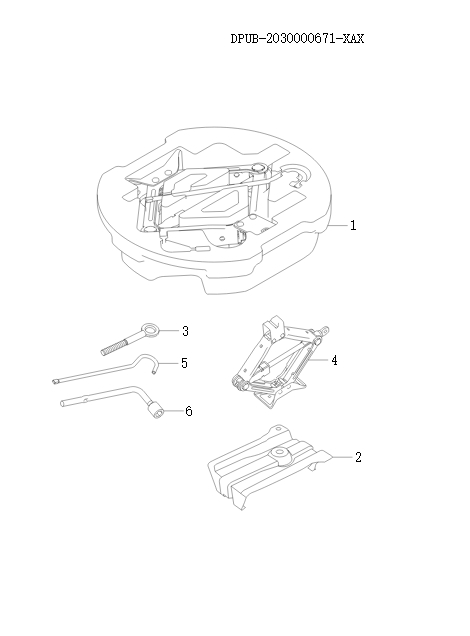 DPUB-2030000671-XAX

1

3

5

4

6

2