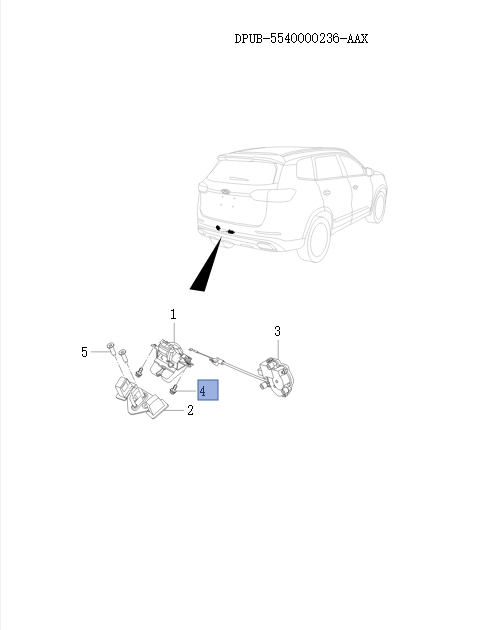 DPUB-5540000236-AAX

1
3
5
4
2