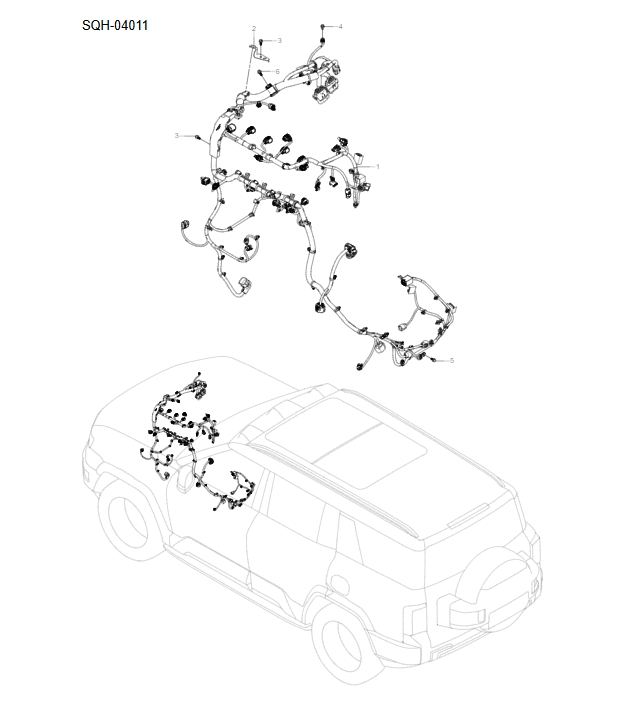 SQH-04011

2
3
4
6
3
1
5