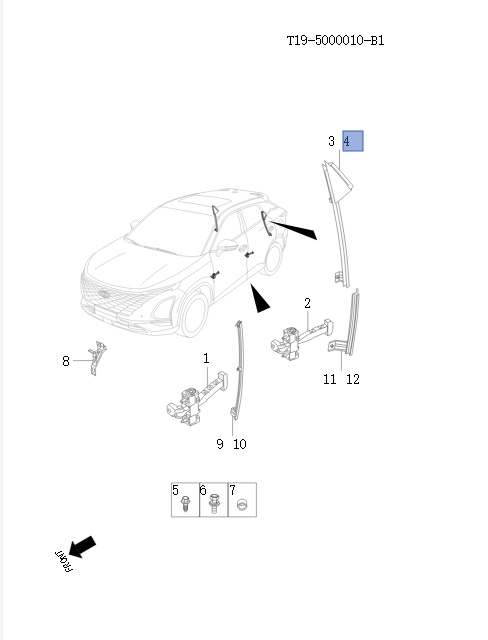 T19-5000010-B1

3 4

2

8

1

11 12

9 10

5 6 7

FRONT