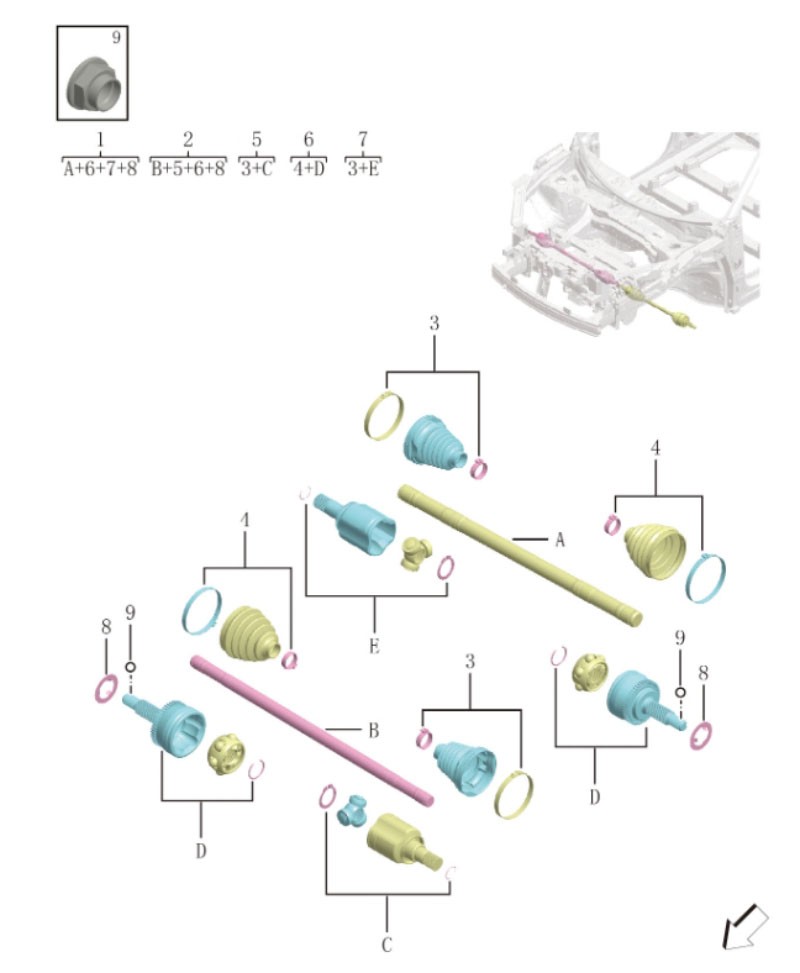 9

1
A+6+7+8

2
B+5+6+8

5
3+C

6
4+D

7
3+E

3

4

A

4

E

9

8

9

8

B

3

D

D

C