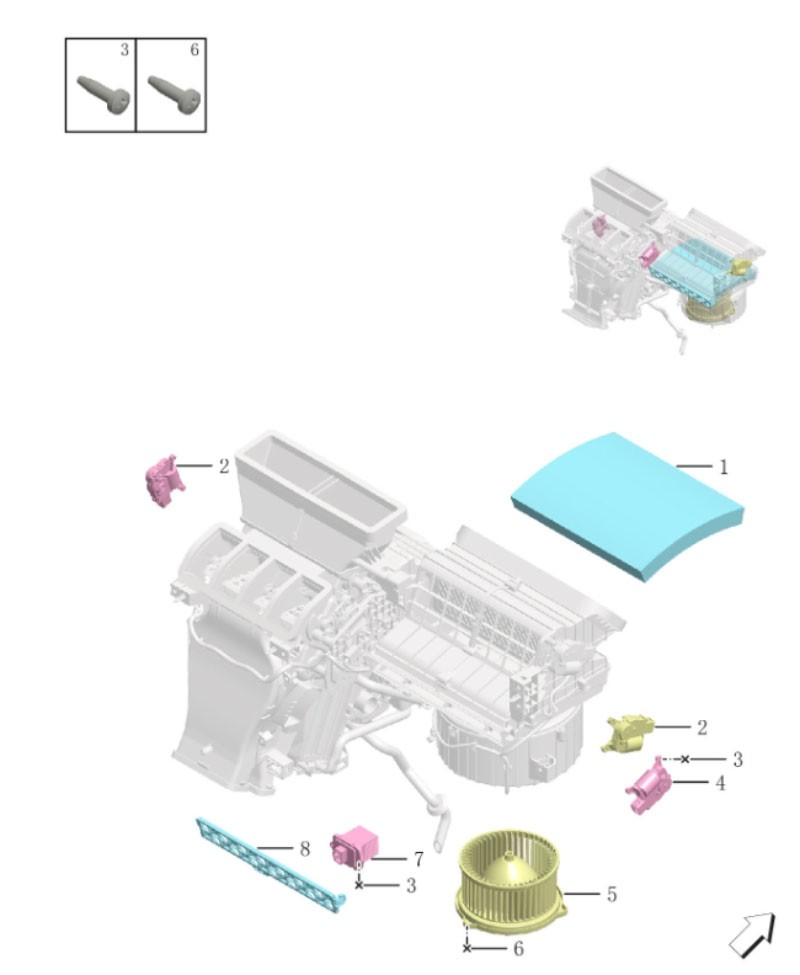 3
6

2
1
2
3
4
8
7
3
5
6