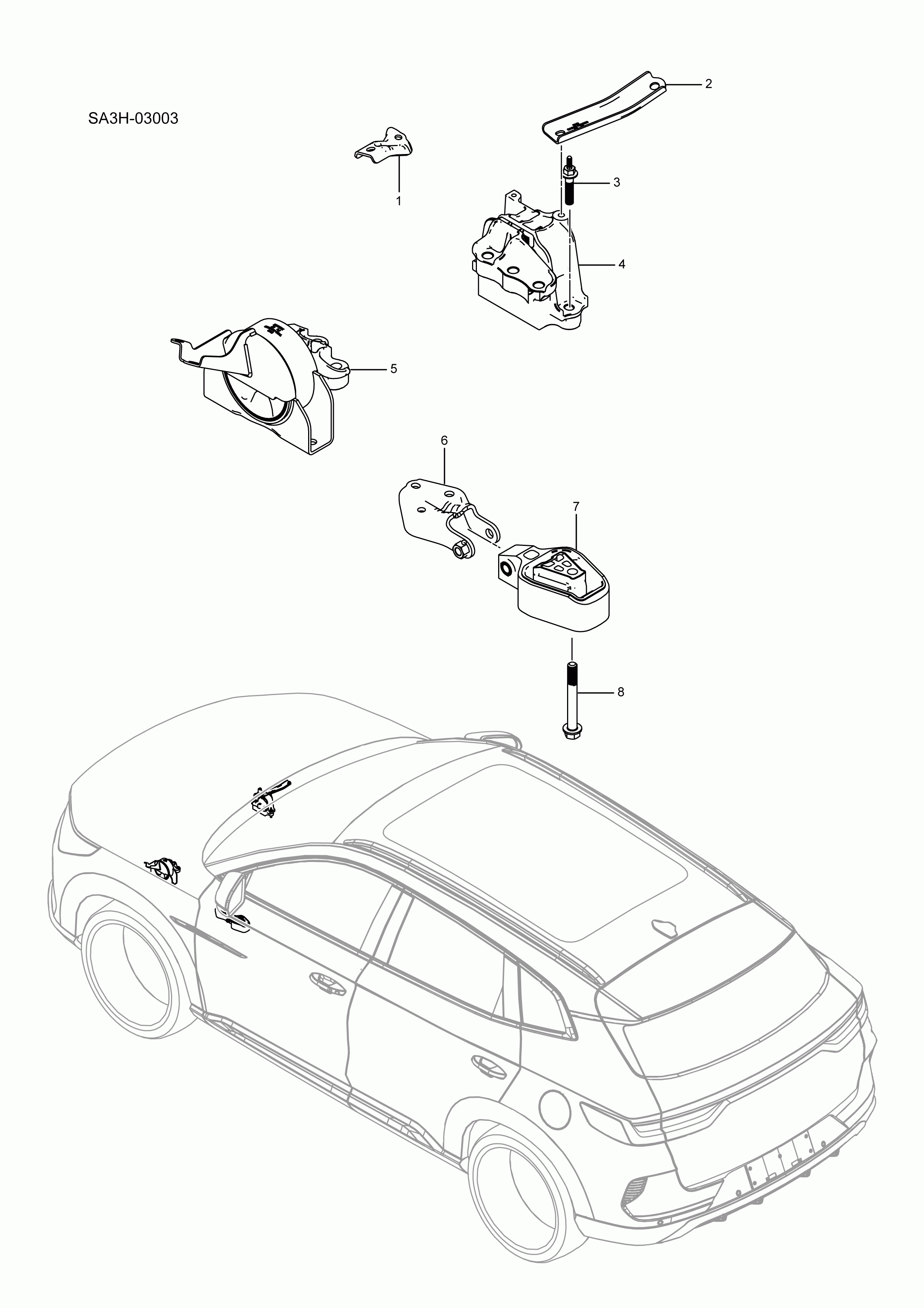 SA3H-03003

2

1

3

4

5

6

7

8