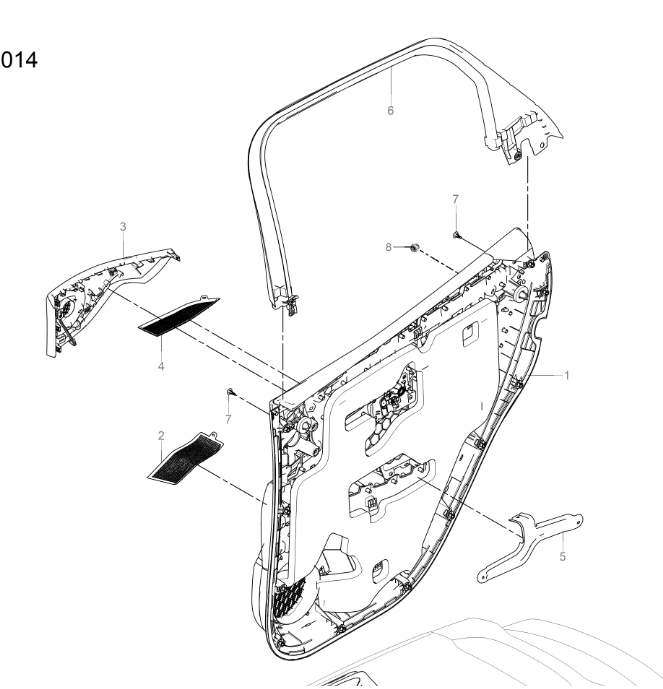 014

6

7

8

3

4

1

7

2

5