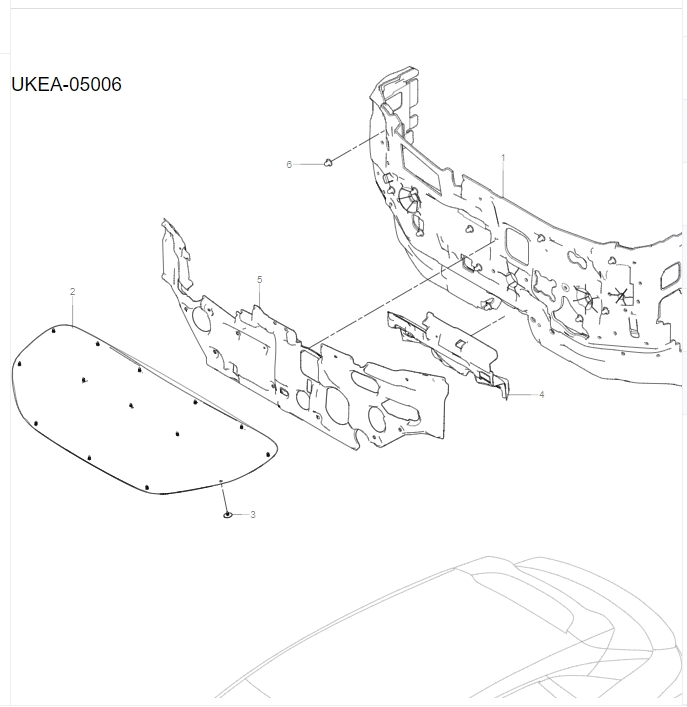 UKEA-05006

6

1

5

2

4

3