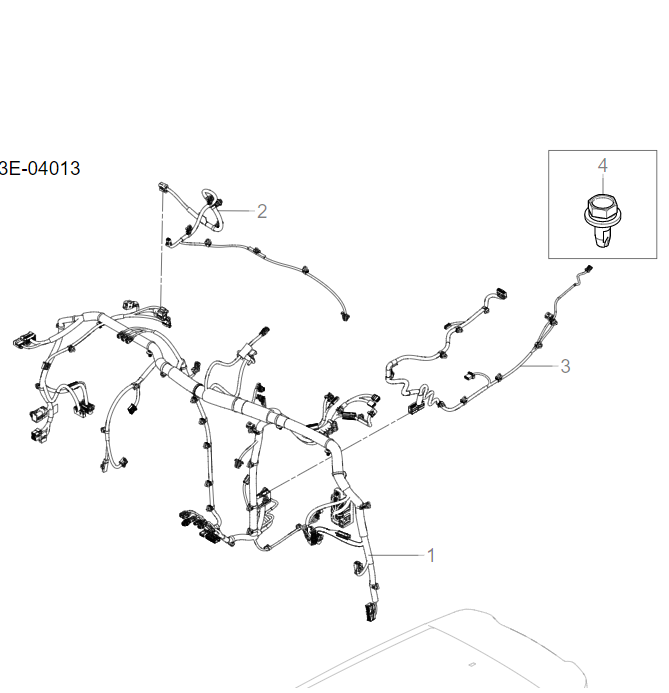 3E-04013

4

2

3

1