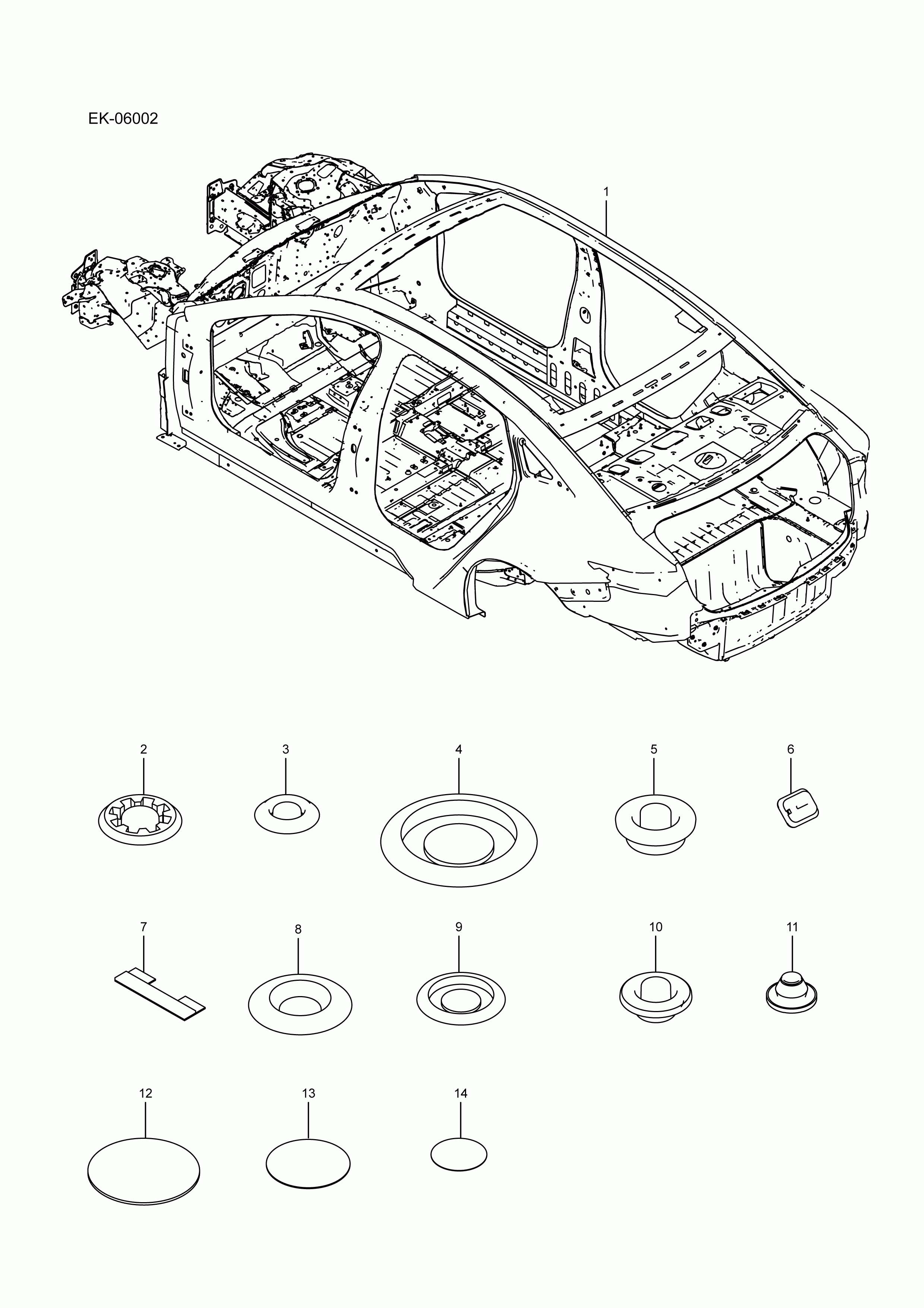 EK-06002

1

2

3

4

5

6

7

8

9

10

11

12

13

14