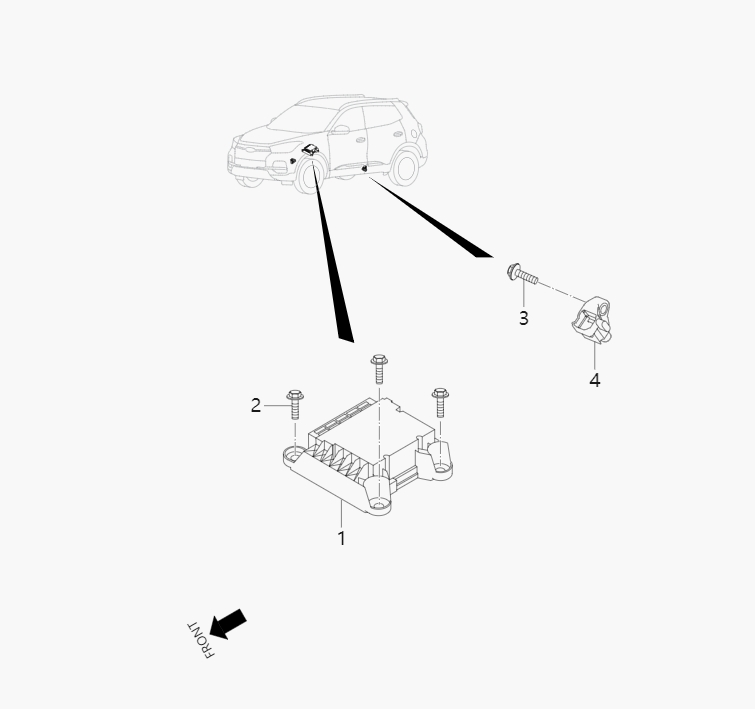 3
4
2
1
FRONT