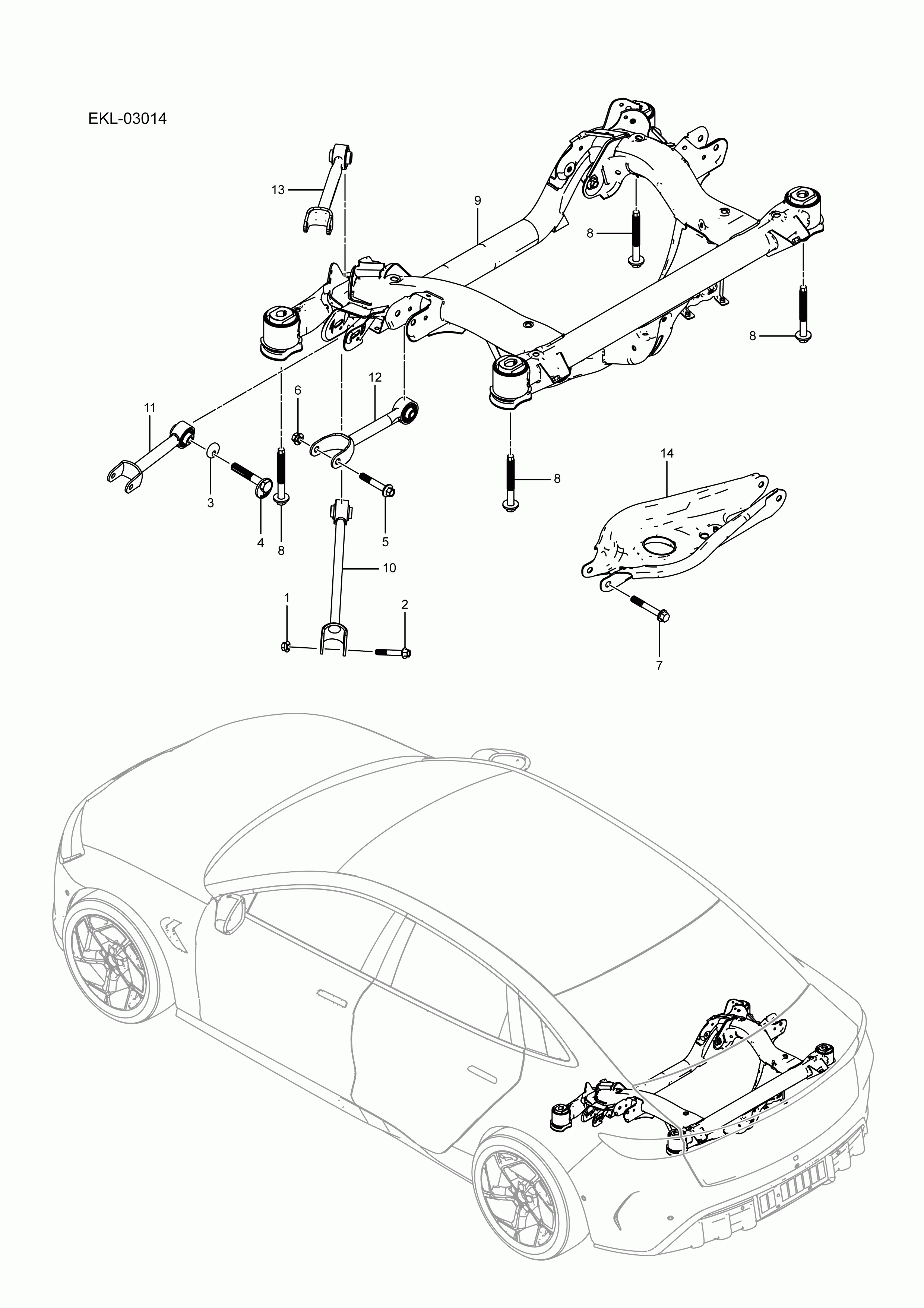 EKL-03014

13

9

8

8

11

6

12

3

4

8

5

8

14

10

1

2

7