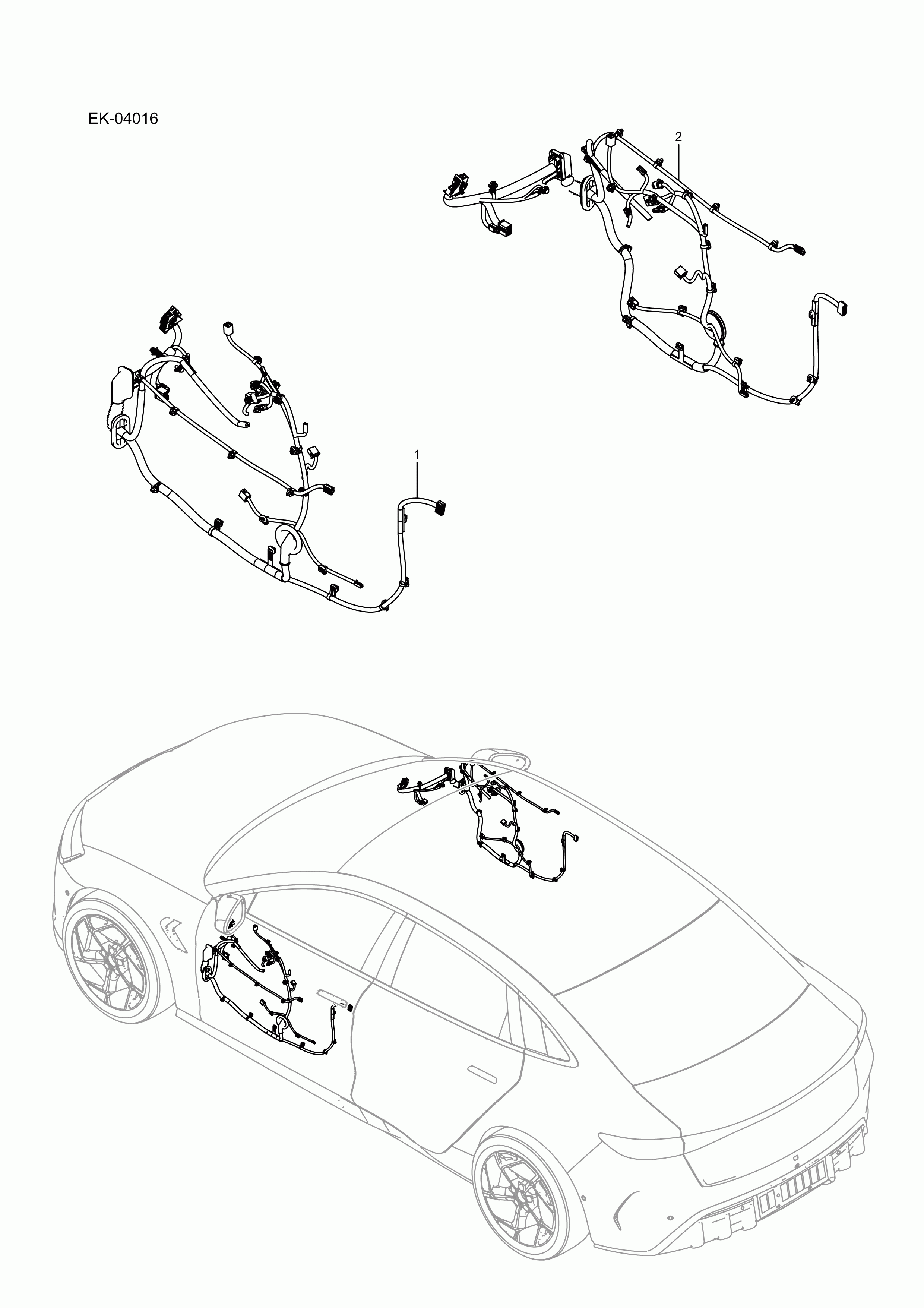 EK-04016

2

1