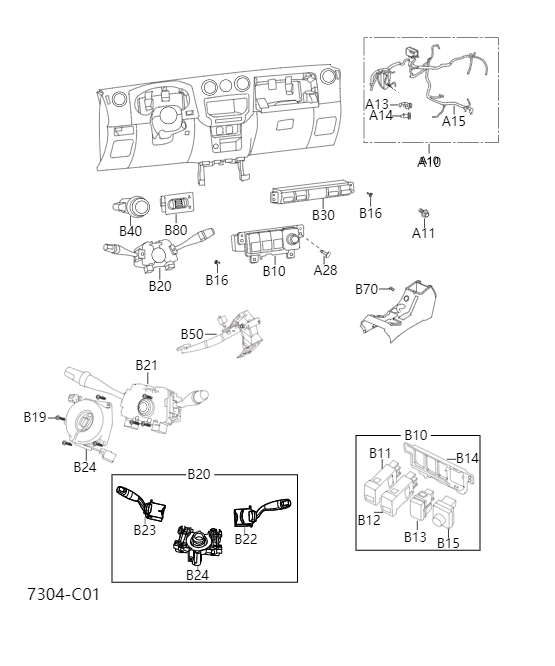 A13
A14
A15
A10
B40
B80
B30
B16
A11
B20
B16
B10
A28
B70
B50
B21
B19
B24
B10
B11
B14
B12
B13
B15
B20
B23
B22
B24
7304-C01