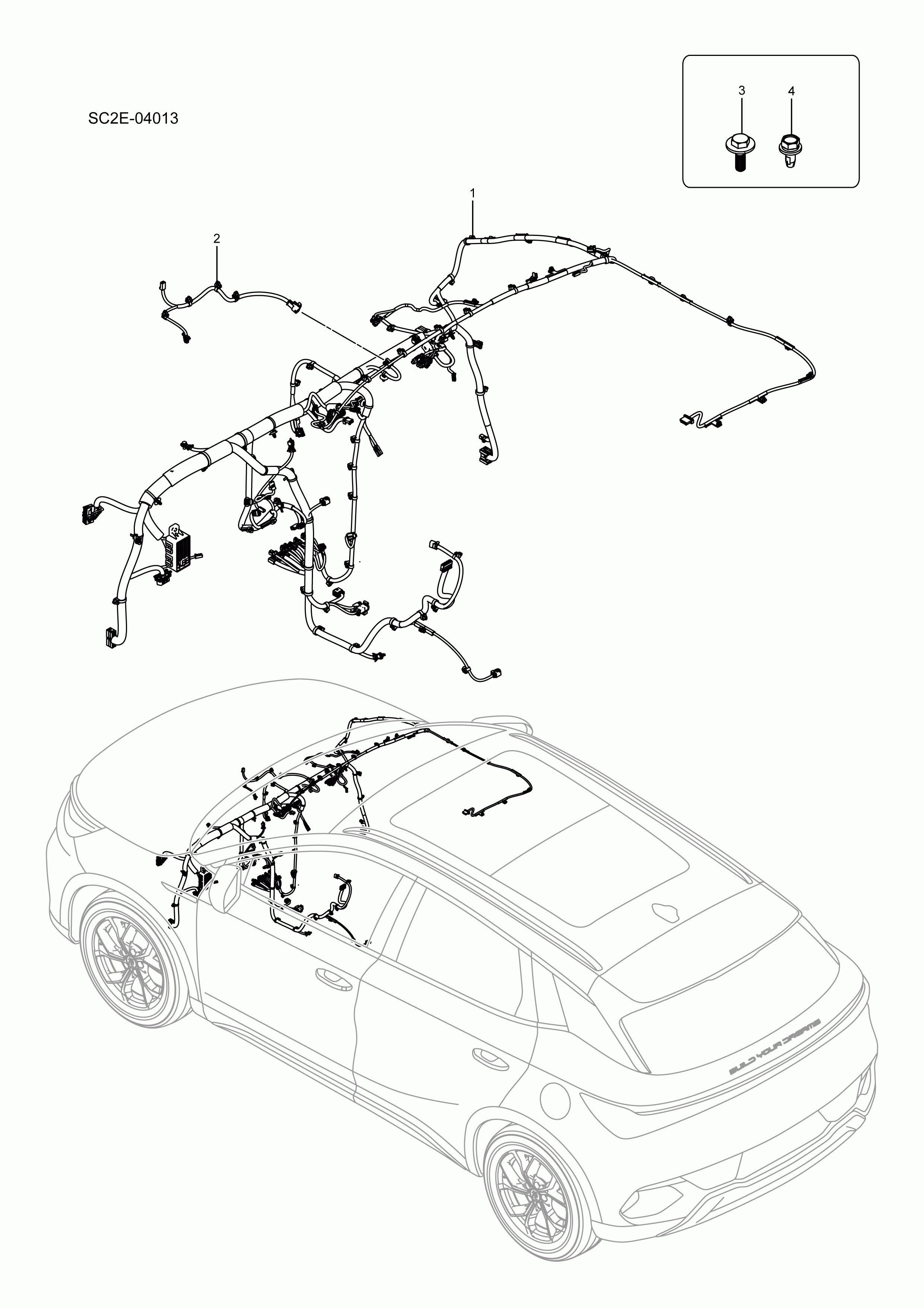 SC2E-04013

3
4

1

2

BUILD YOUR DREAMS