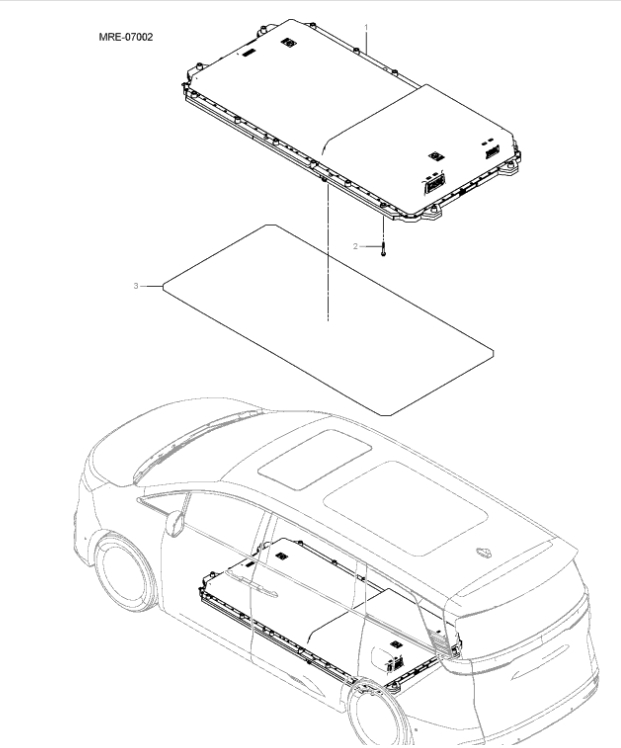 MRE-07002

1

2

3