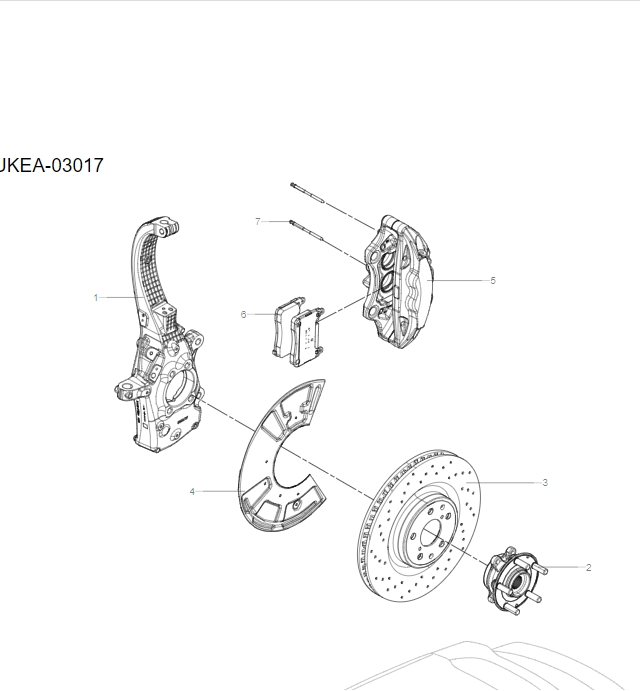 JKEA-03017

7

5

1

6

4

3

2