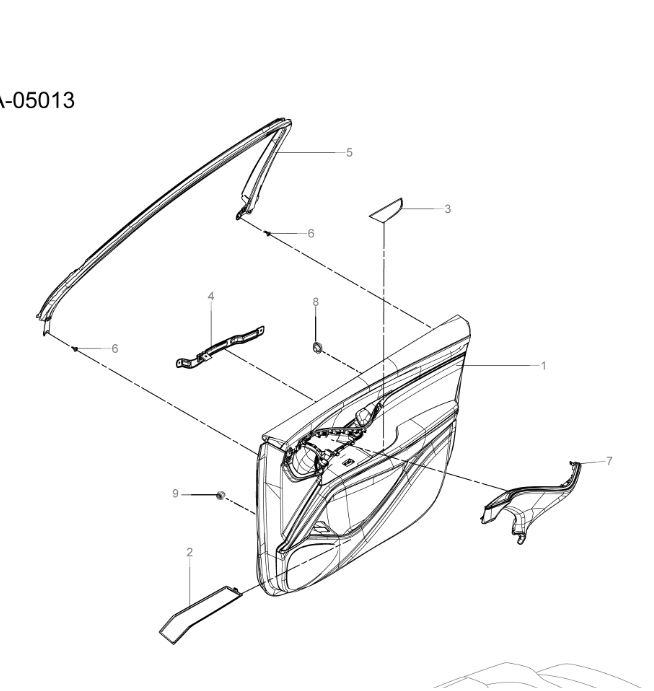 A-05013

5
3
6
4
8
6
1
7
9
2