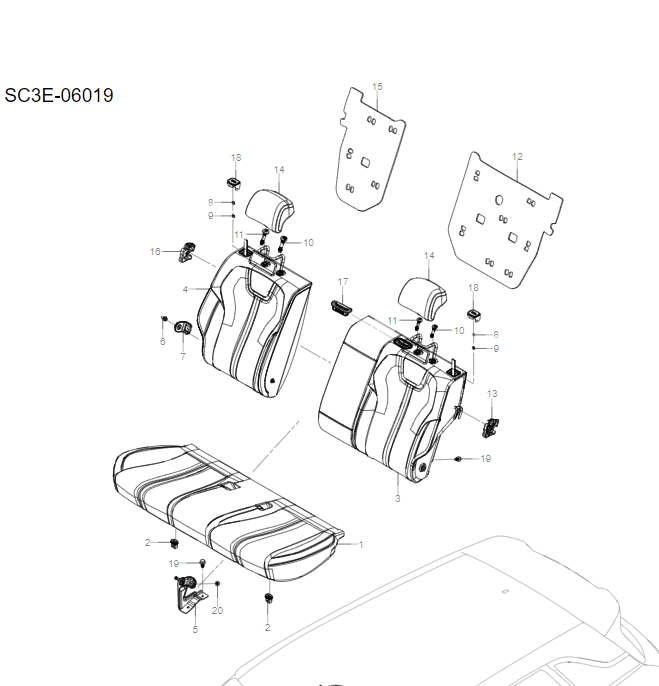 SC3E-06019

15
12
18
14
8
9
11
10
16
4
6
7
17
14
18
11
10
8
9
13
19
3
2
1
19
20
5
2