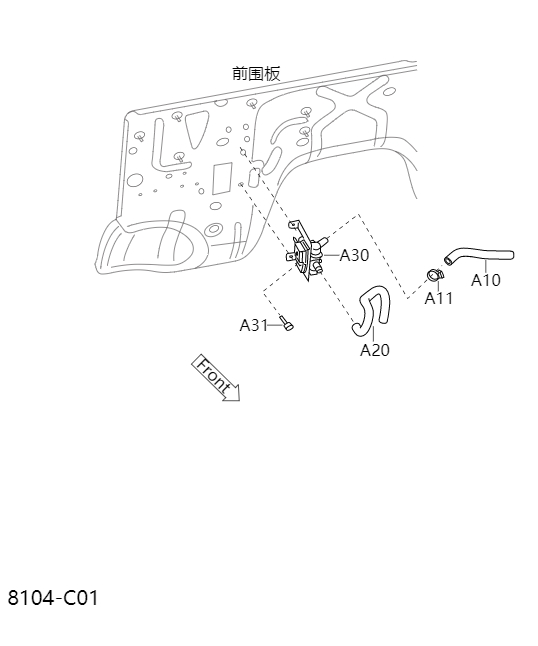 前围板

A30

A10

A11

A31

A20

Front

8104-C01