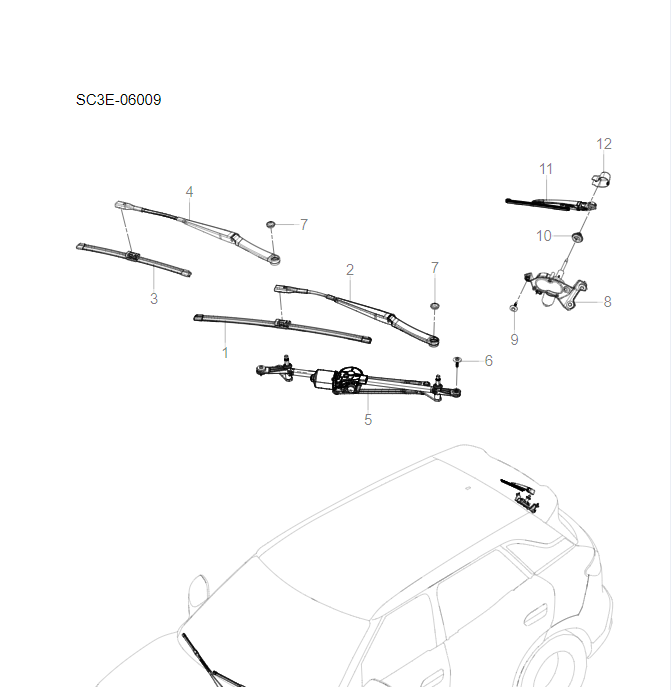 SC3E-06009

12
11
4
7
10
2
7
3
8
9
1
6
5