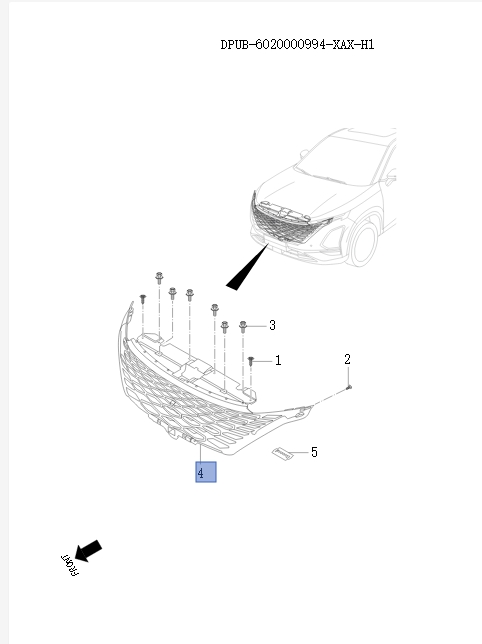 DPUB-6020000994-XAX-H1

3

1

2

5

4

FRONT