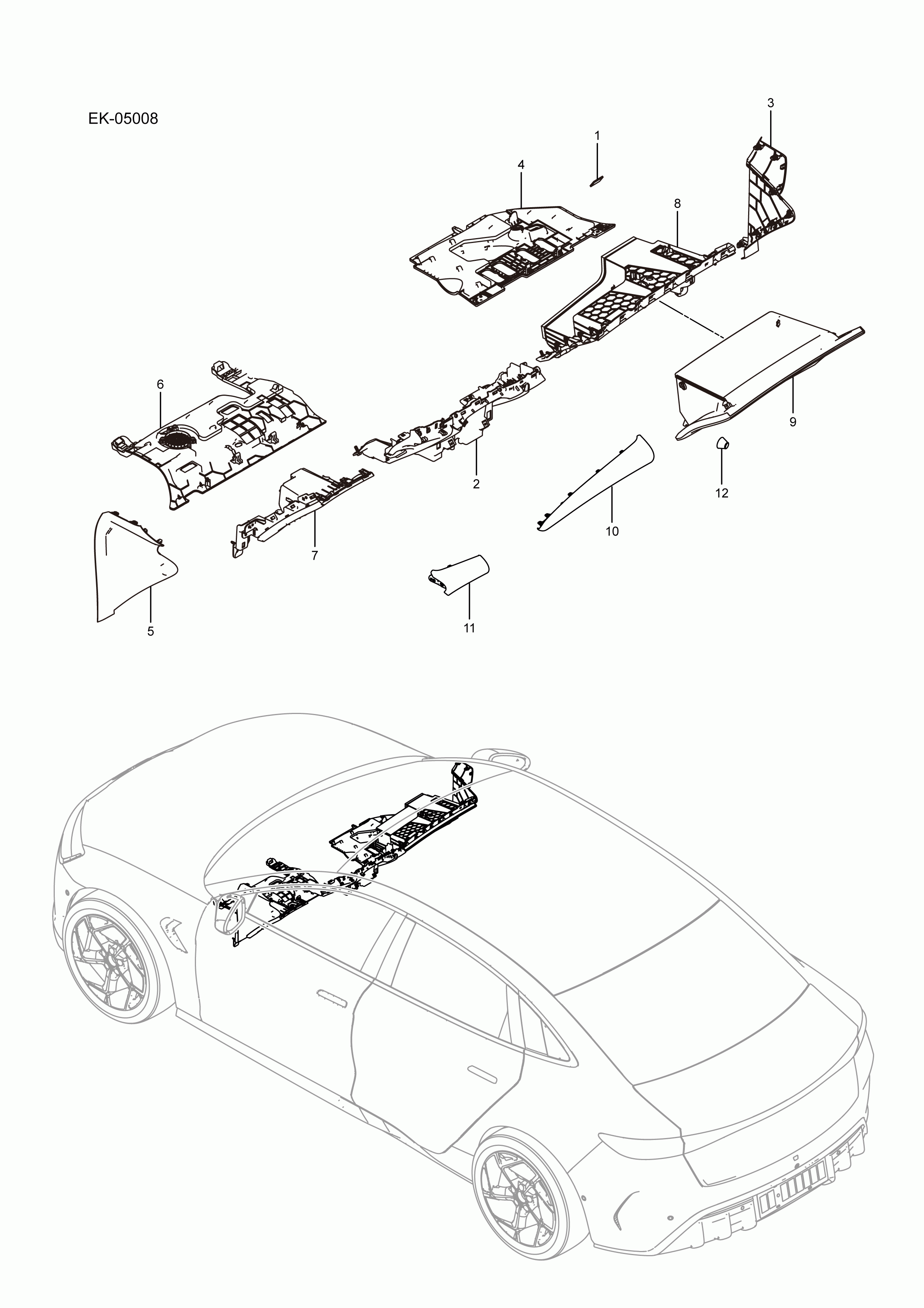 EK-05008

3
1
4
8
6
9
2
12
10
7
5
11