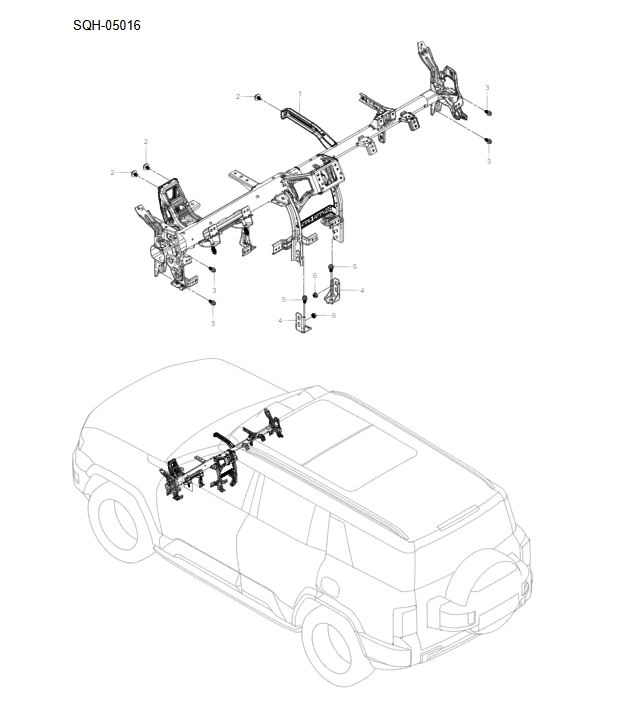 SQH-05016

2
1
3
3
2
2
3
3
5
6
4
5
4
6