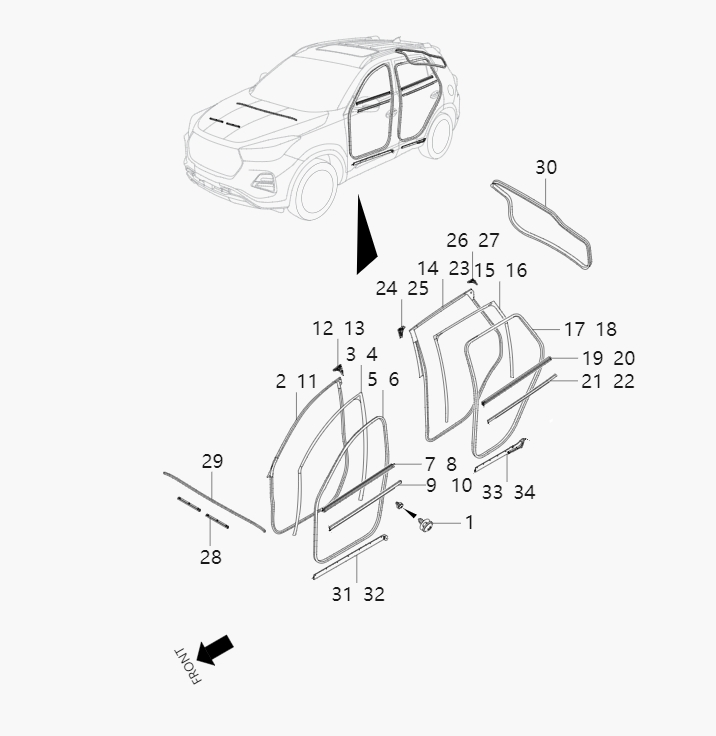 30

26 27
14 23 15 16
24 25
12 13
17 18
3 4
19 20
2 11
5 6
21 22
29
7 8
9
10
33 34
1
28
31 32
FRONT