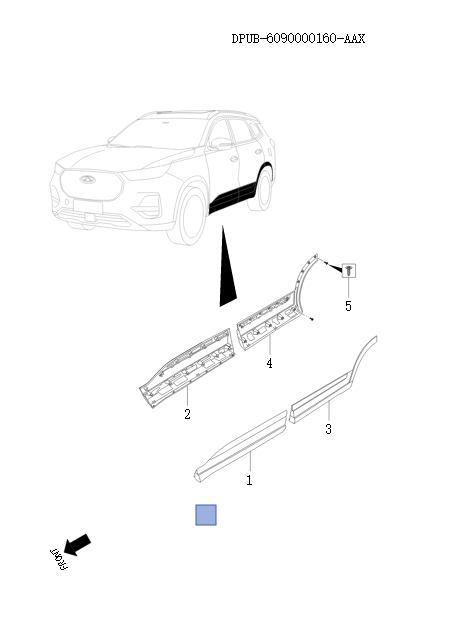 DPUB-6090000160-AAX

5

4

2

3

1

FRONT