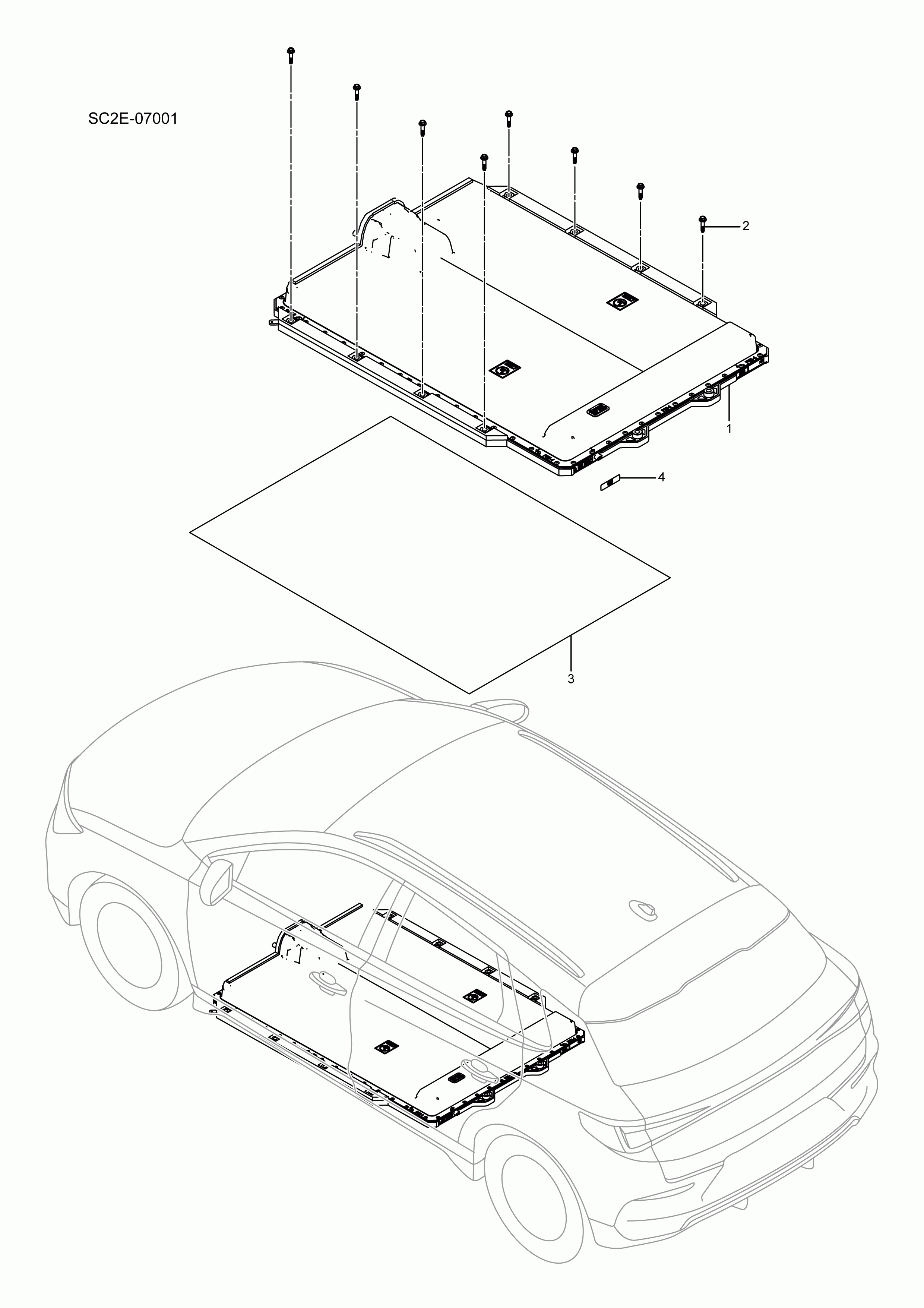 SC2E-07001

2

1

4

3