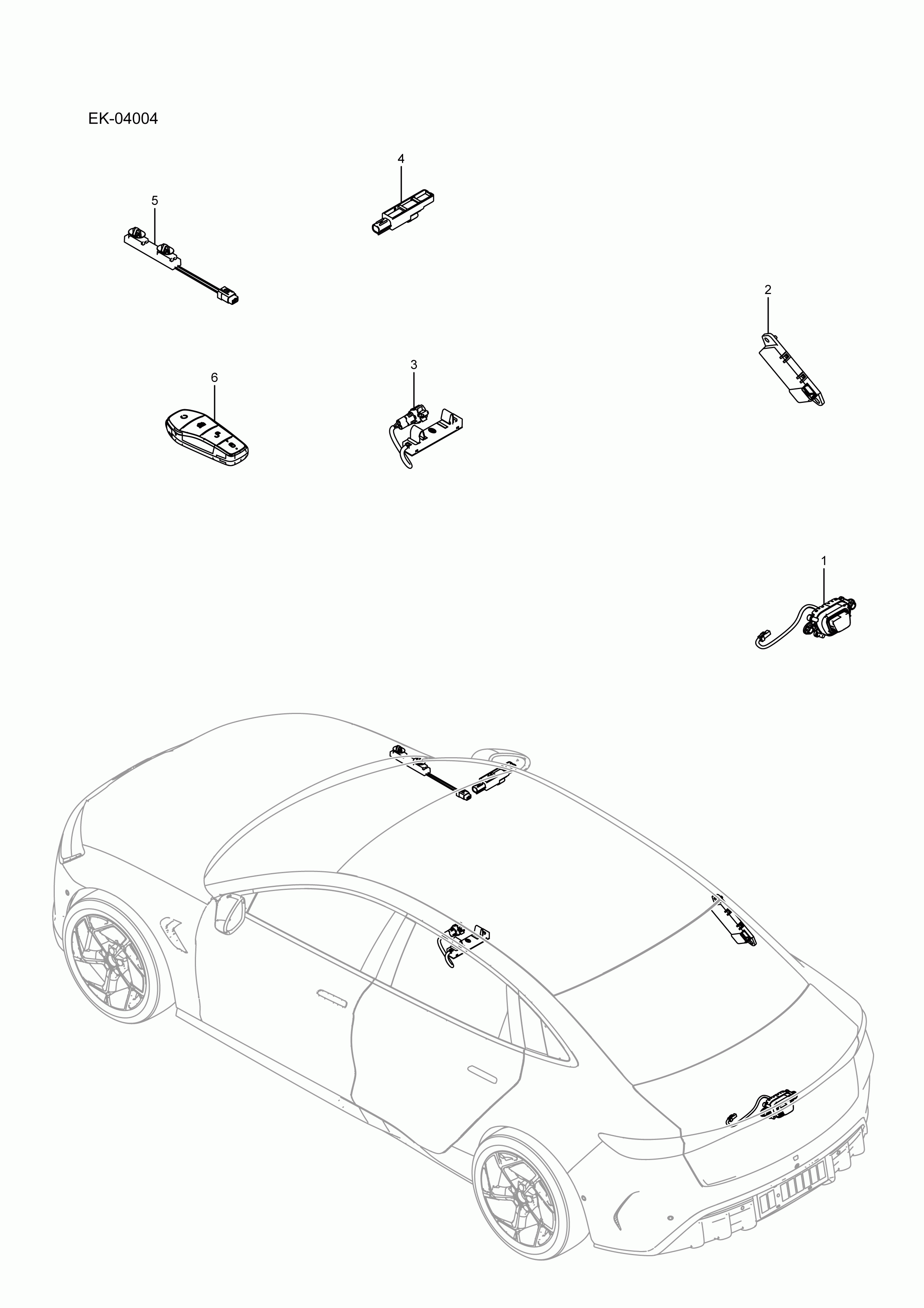 EK-04004

4

5

2

6

3

1