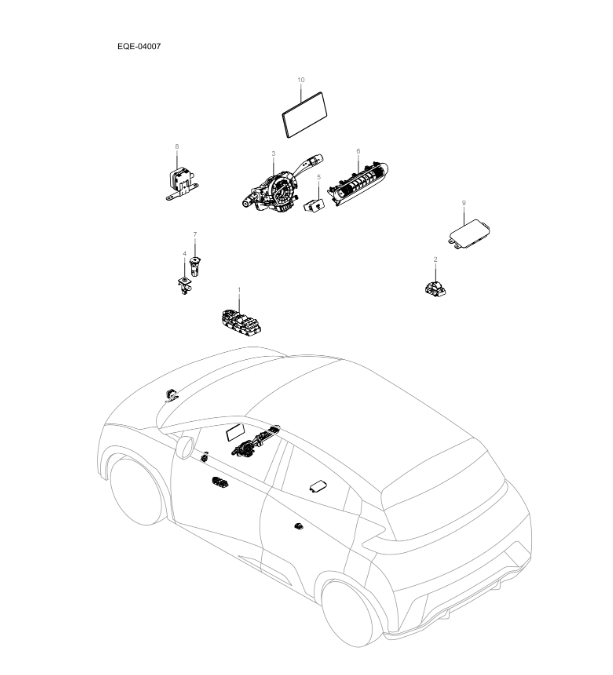 EQE-04007

10

8

3

6

5

9

7

4

2

1