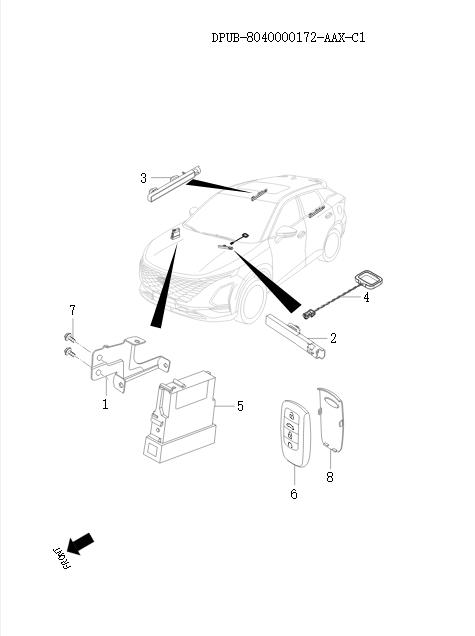 DPUB-8040000172-AAX-C1

3

4

7

2

1

5

6

8

FRONT