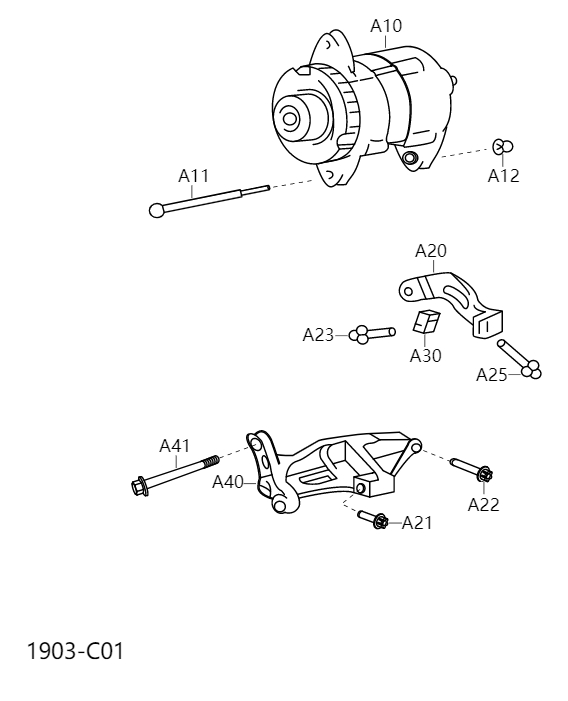 A10
A11
A12
A20
A23
A30
A25
A41
A40
A22
A21
1903-C01