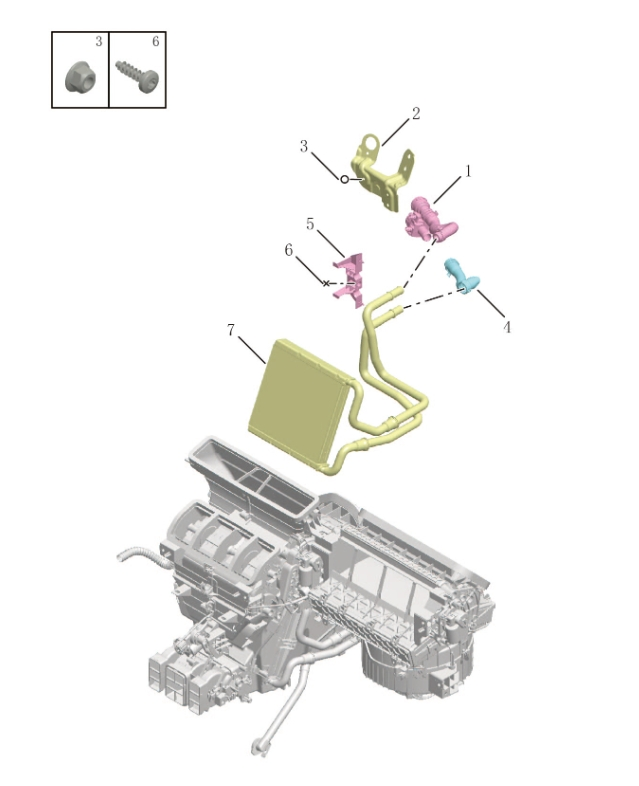 3 6

2
3
1
5
6
4
7