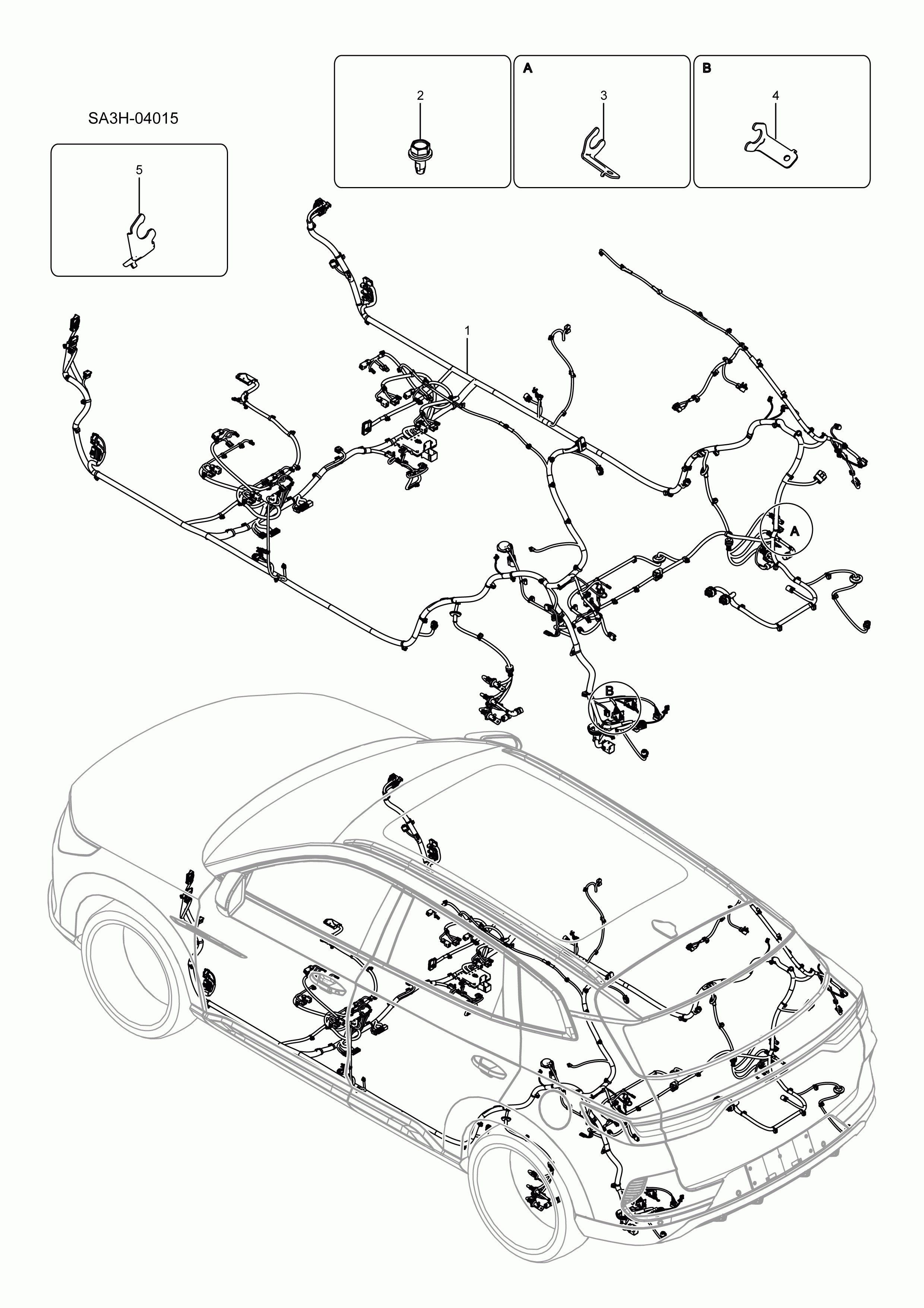 2

A

3

B

4

SA3H-04015

5

1

A

B