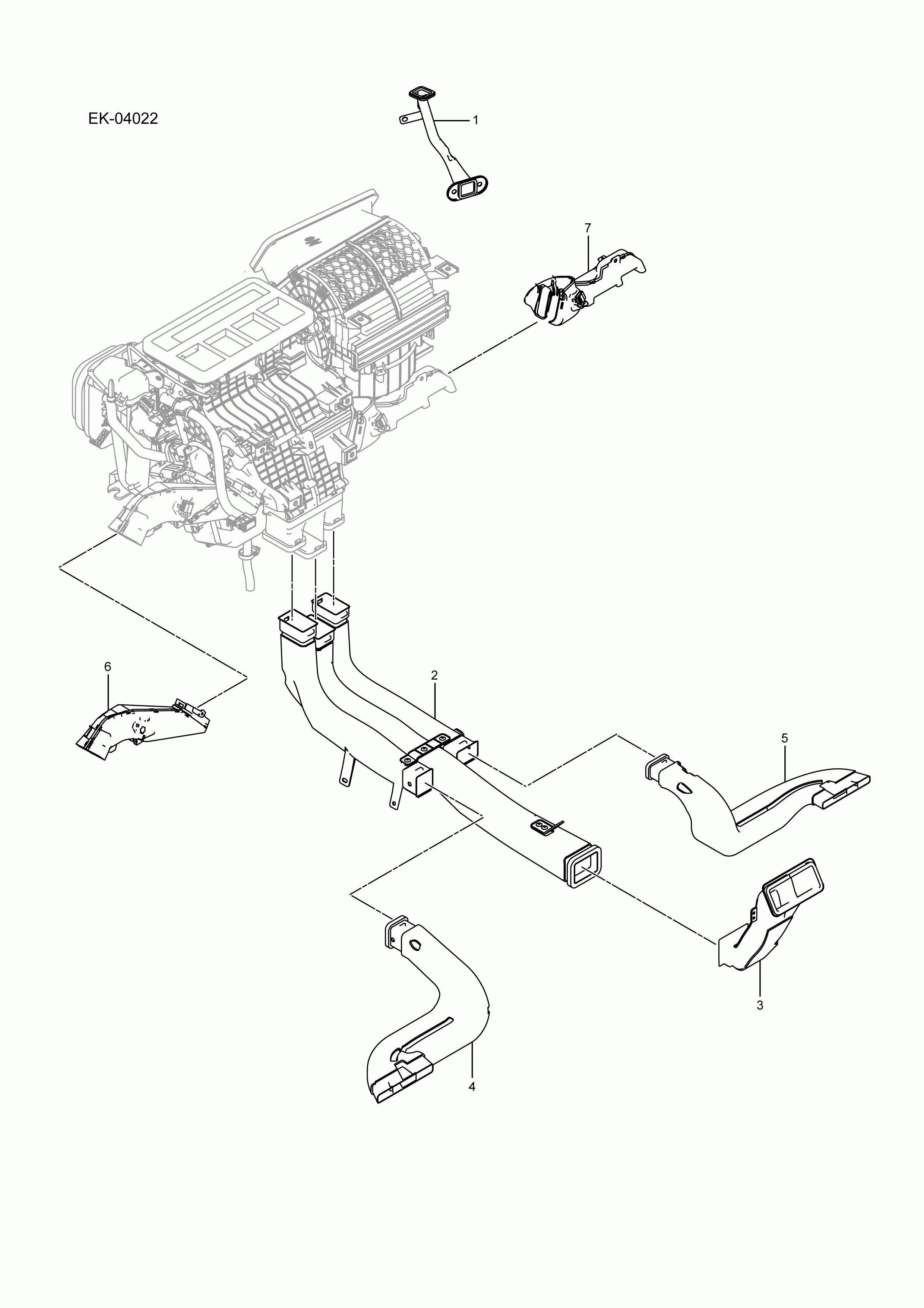 EK-04022

1

7

6

2

5

3

4