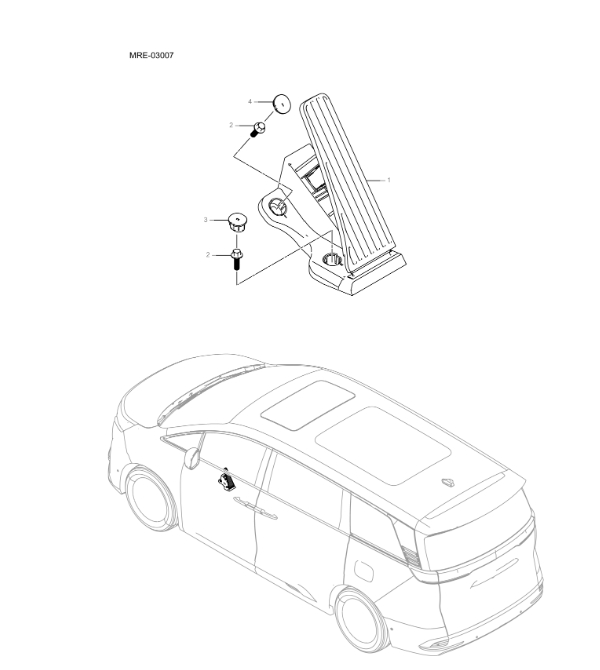 MRE-03007

4

2

1

3

2