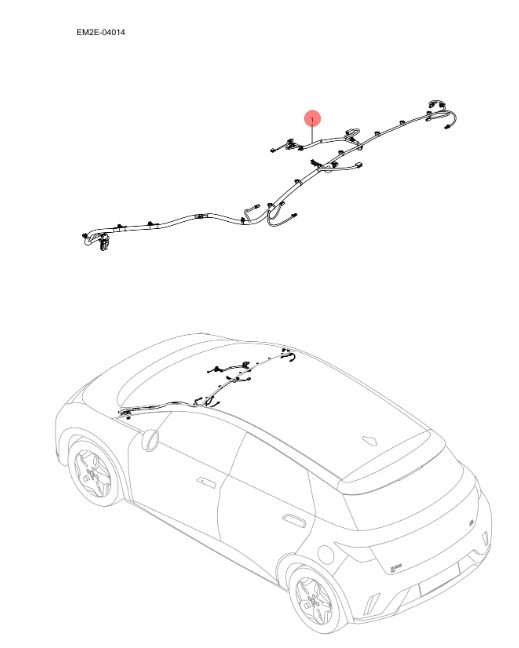 EM2E-04014

1