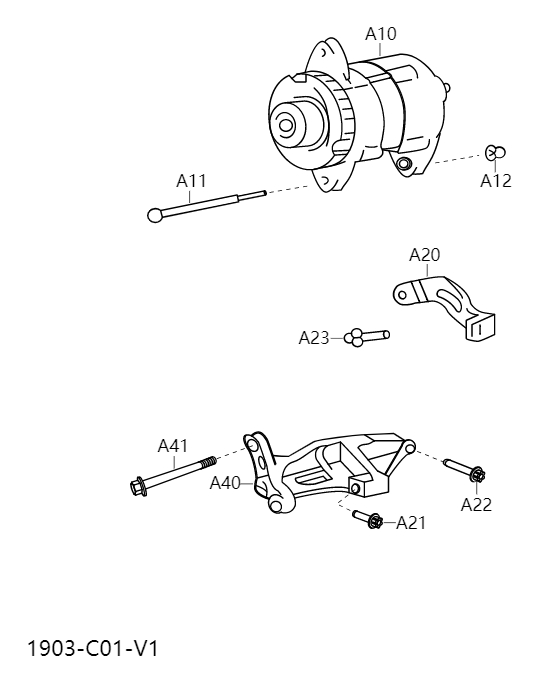 A10

A11

A12

A20

A23

A41

A40

A22

A21

1903-C01-V1