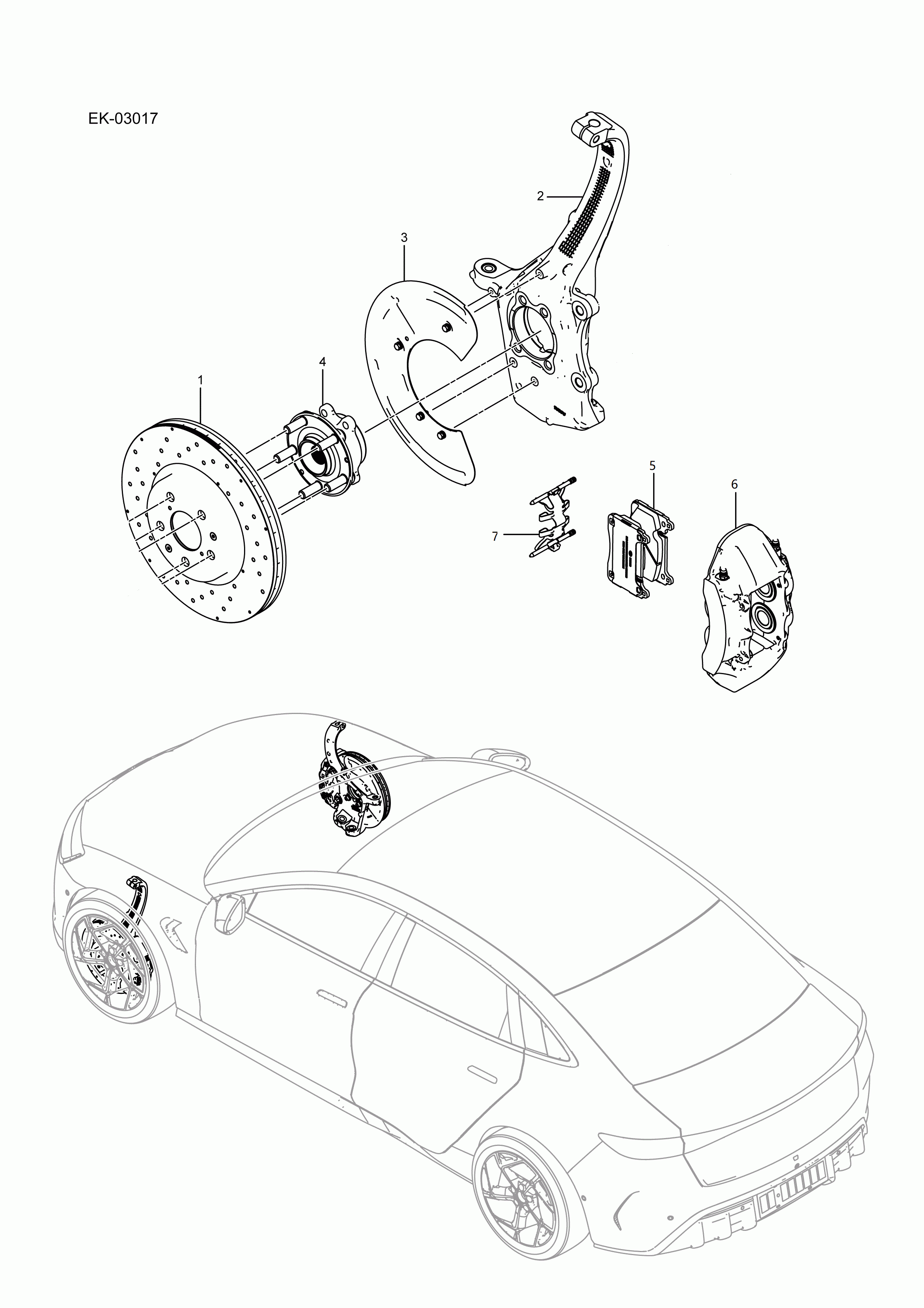 EK-03017

2

3

4

1

5

6

7